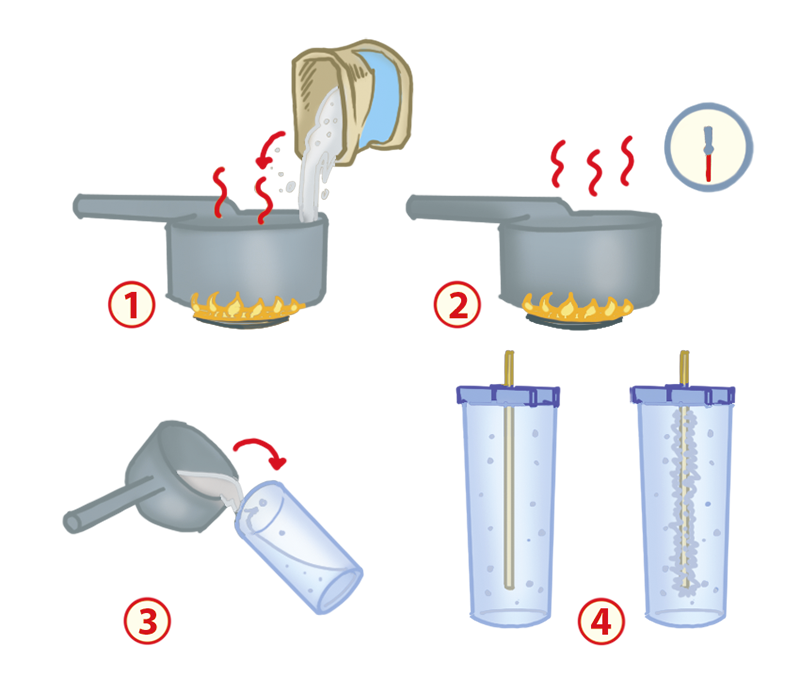 1

2

3

4